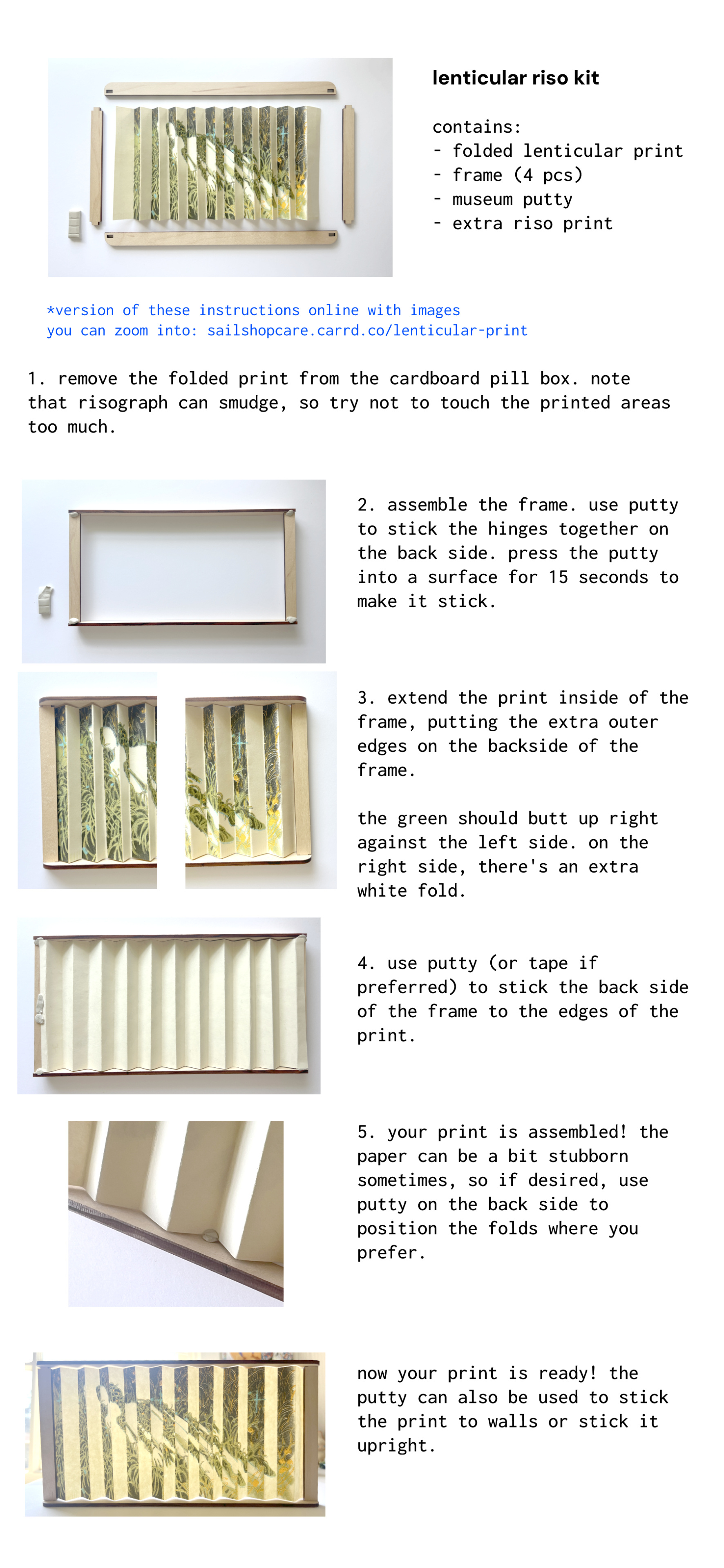 lenticular riso kit

contains:
- folded lenticular print
- frame (4 pcs)
- museum putty
- extra riso print

*version of these instructions online with images you can zoom into: sailshopcare.carrd.co/lenticular-print

1. remove the folded print from the cardboard pill box. note that risograph can smudge, so try not to touch the printed areas too much.

2. assemble the frame. use putty to stick the hinges together on the back side. press the putty into a surface for 15 seconds to make it stick.

3. extend the print inside of the frame, putting the extra outer edges on the backside of the frame.

the green should butt up right against the left side. on the right side, there's an extra white fold.

4. use putty (or tape if preferred) to stick the back side of the frame to the edges of the print.

5. your print is assembled! the paper can be a bit stubborn sometimes, so if desired, use putty on the back side to position the folds where you prefer.

now your print is ready! the putty can also be used to stick the print to walls or stick it upright.